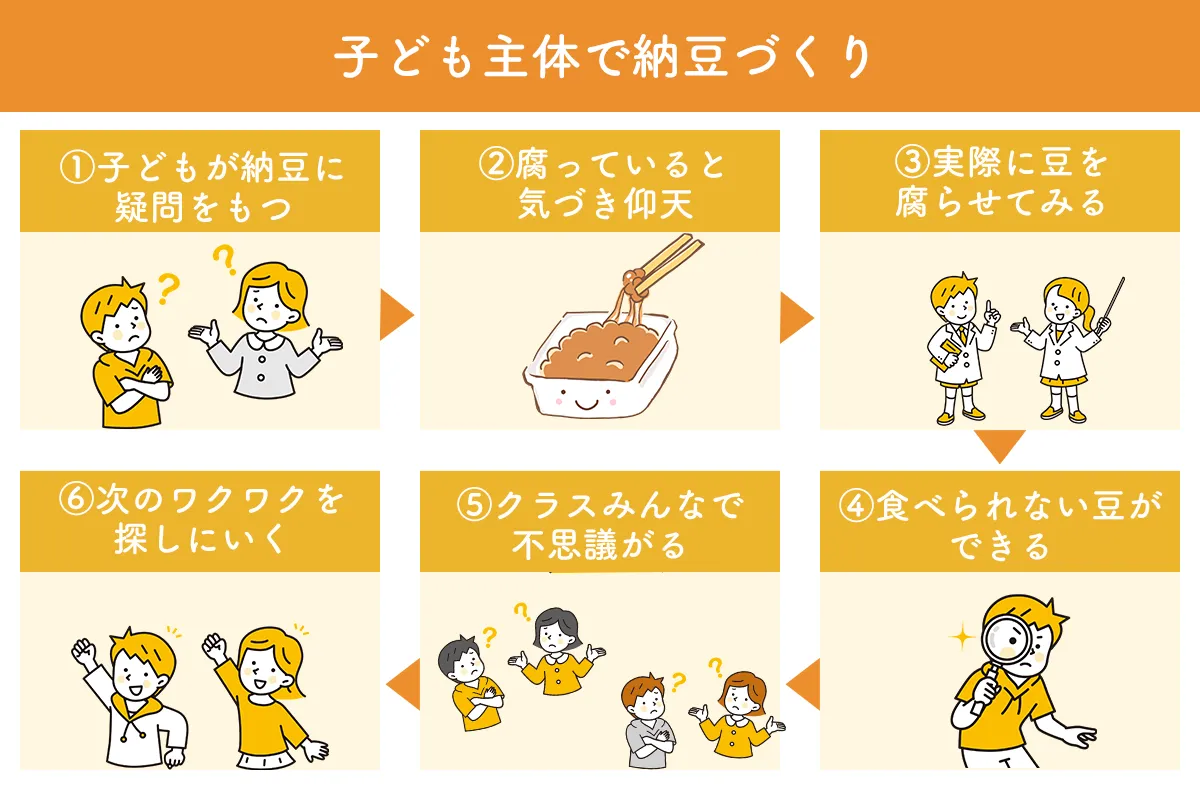 子ども主体で納豆づくり

①子どもが納豆に疑問をもつ

②腐っていると気づき仰天

③実際に豆を腐らせてみる

④食べられない豆ができる

⑤クラスみんなで不思議がる

⑥次のワクワクを探しにいく